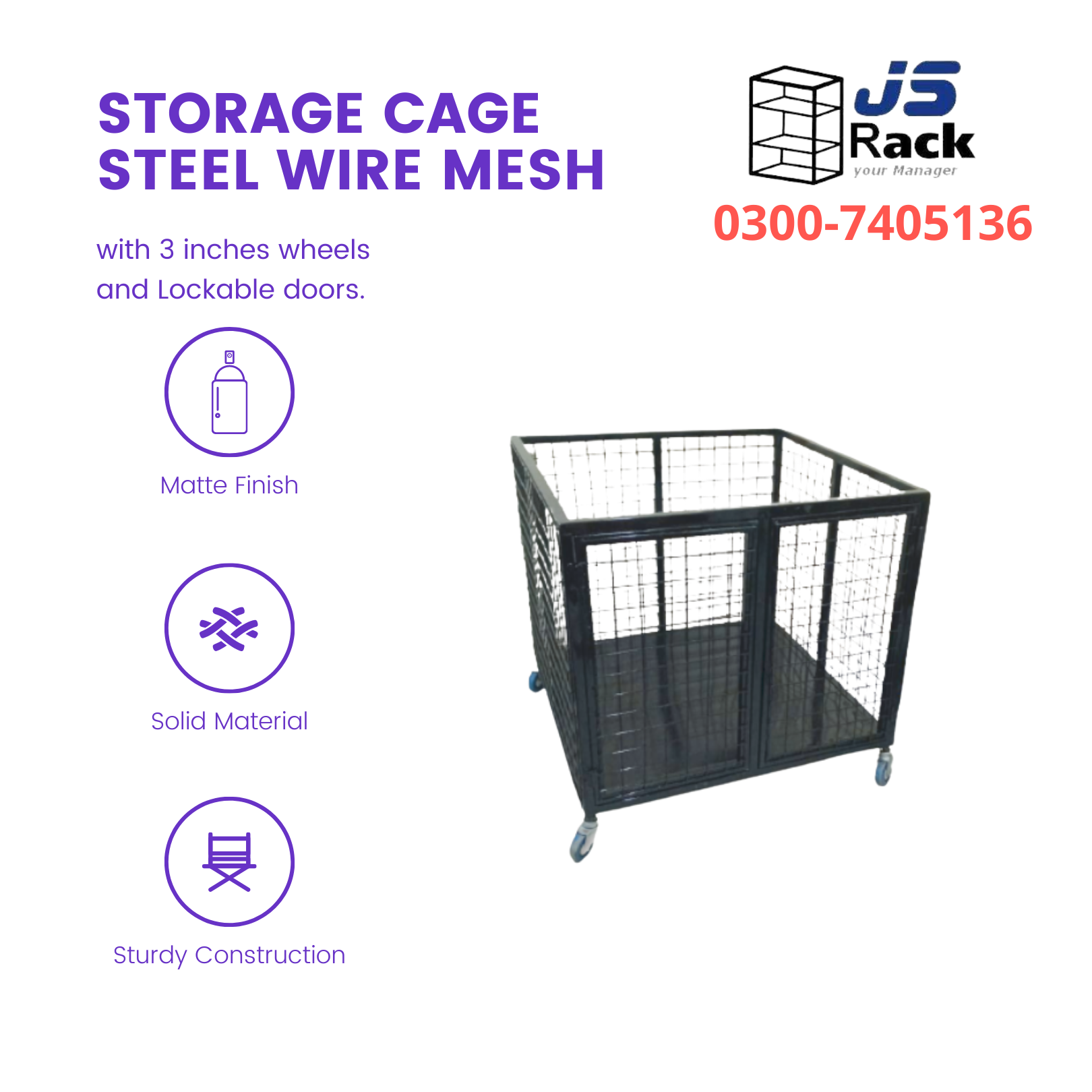 STORAGE CAGE
STEEL WIRE MESH

JS
Rack
your Manager

0300-7405136

with 3 inches wheels and Lockable doors.

Matte Finish

Solid Material

Sturdy Construction