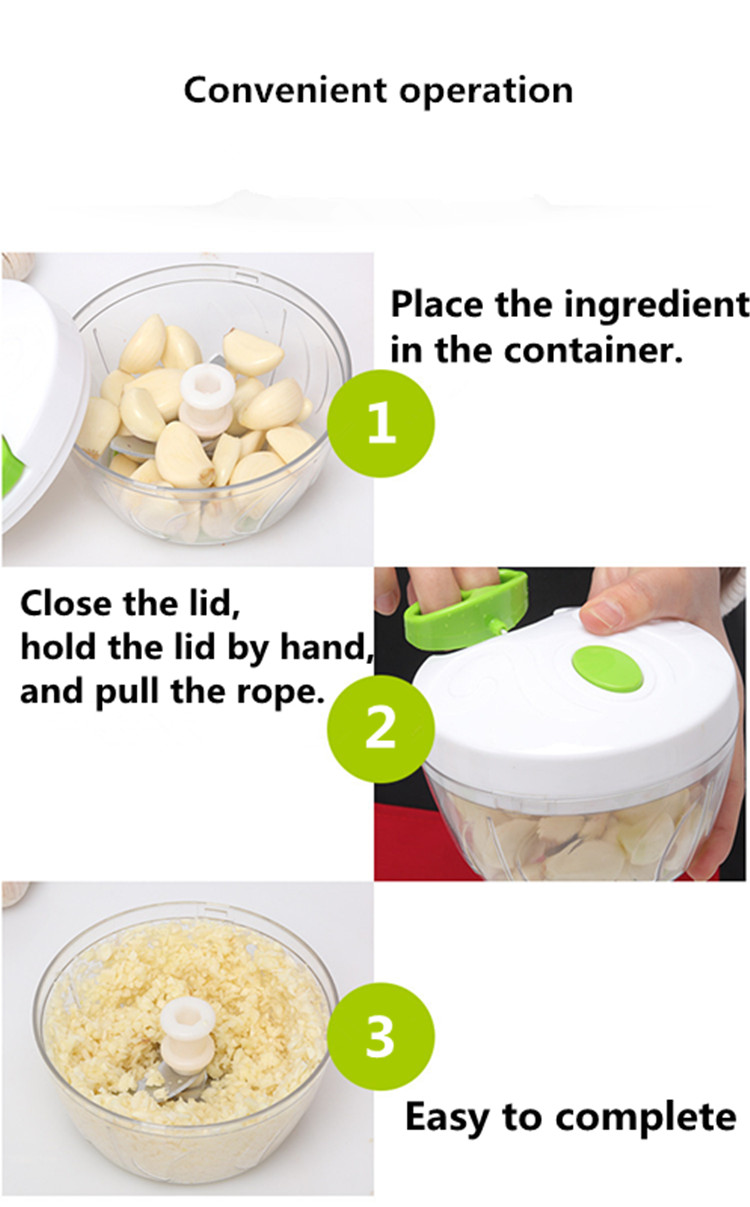 Convenient operation

Place the ingredient in the container.

1

Close the lid, hold the lid by hand, and pull the rope.

2

3

Easy to complete