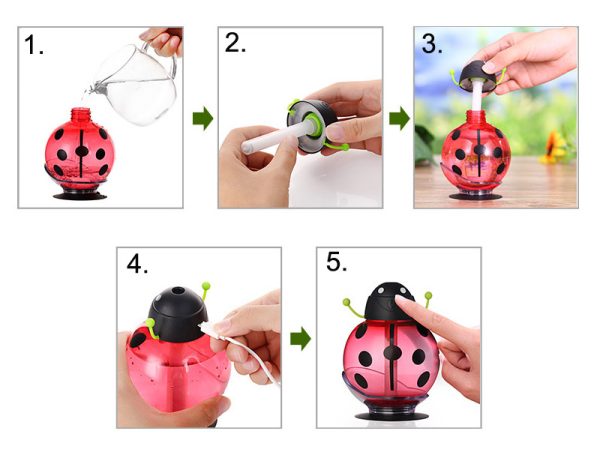 1.

2.

3.

4.

5.